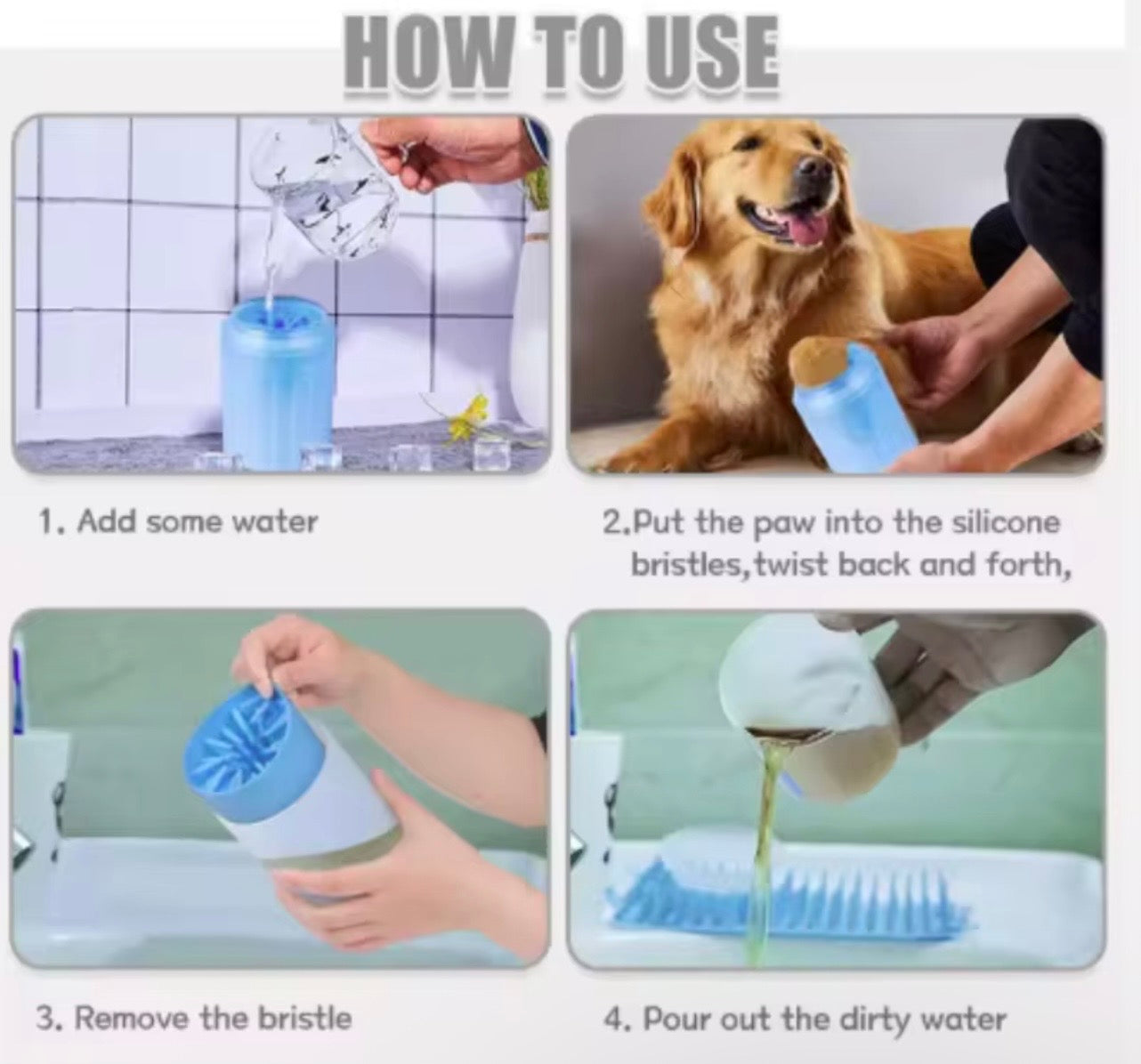 HOW TO USE

1. Add some water

2.Put the paw into the silicone bristles,twist back and forth,

3. Remove the bristle

4. Pour out the dirty water